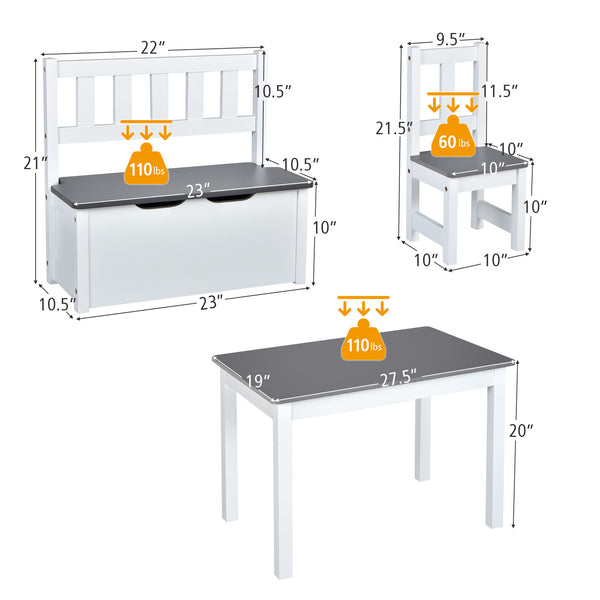 22″
10.5″
21″
110 lbs
10.5″
23″
10″
10.5″
23″
9.5″
11.5″
21.5″
60 lbs
10″
10″
10″
10″
10″
110 lbs
19″
27.5″
20″