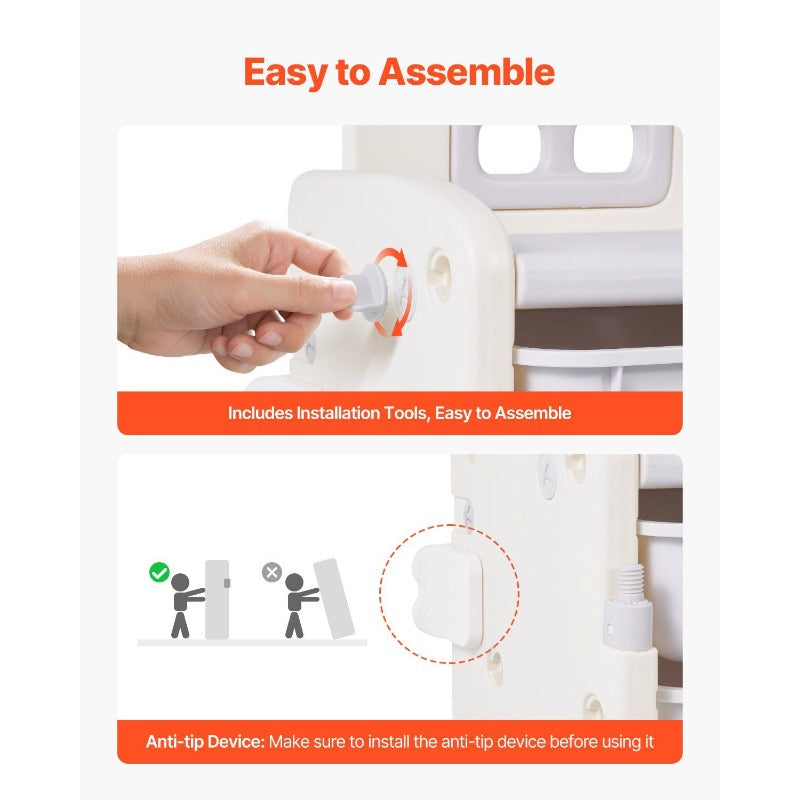 Easy to Assemble

Includes Installation Tools, Easy to Assemble

Anti-tip Device: Make sure to install the anti-tip device before using it