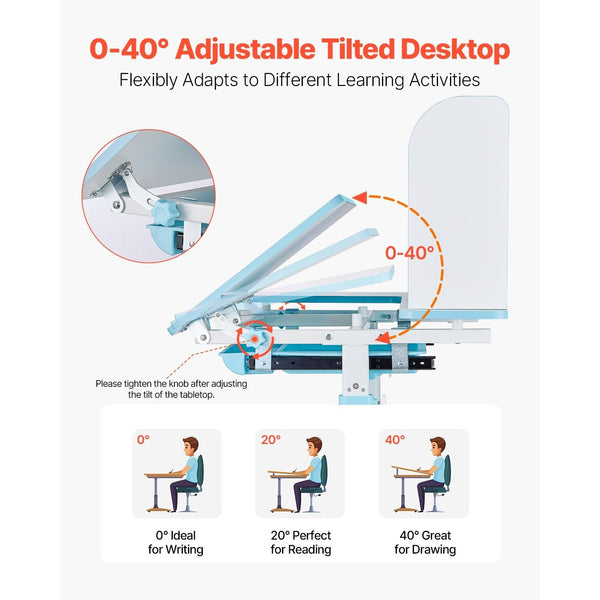 0-40° Adjustable Tilted Desktop

Flexibly Adapts to Different Learning Activities

0-40°

Please tighten the knob after adjusting the tilt of the tabletop.

0°

20°

40°

0° Ideal for Writing

20° Perfect for Reading

40° Great for Drawing