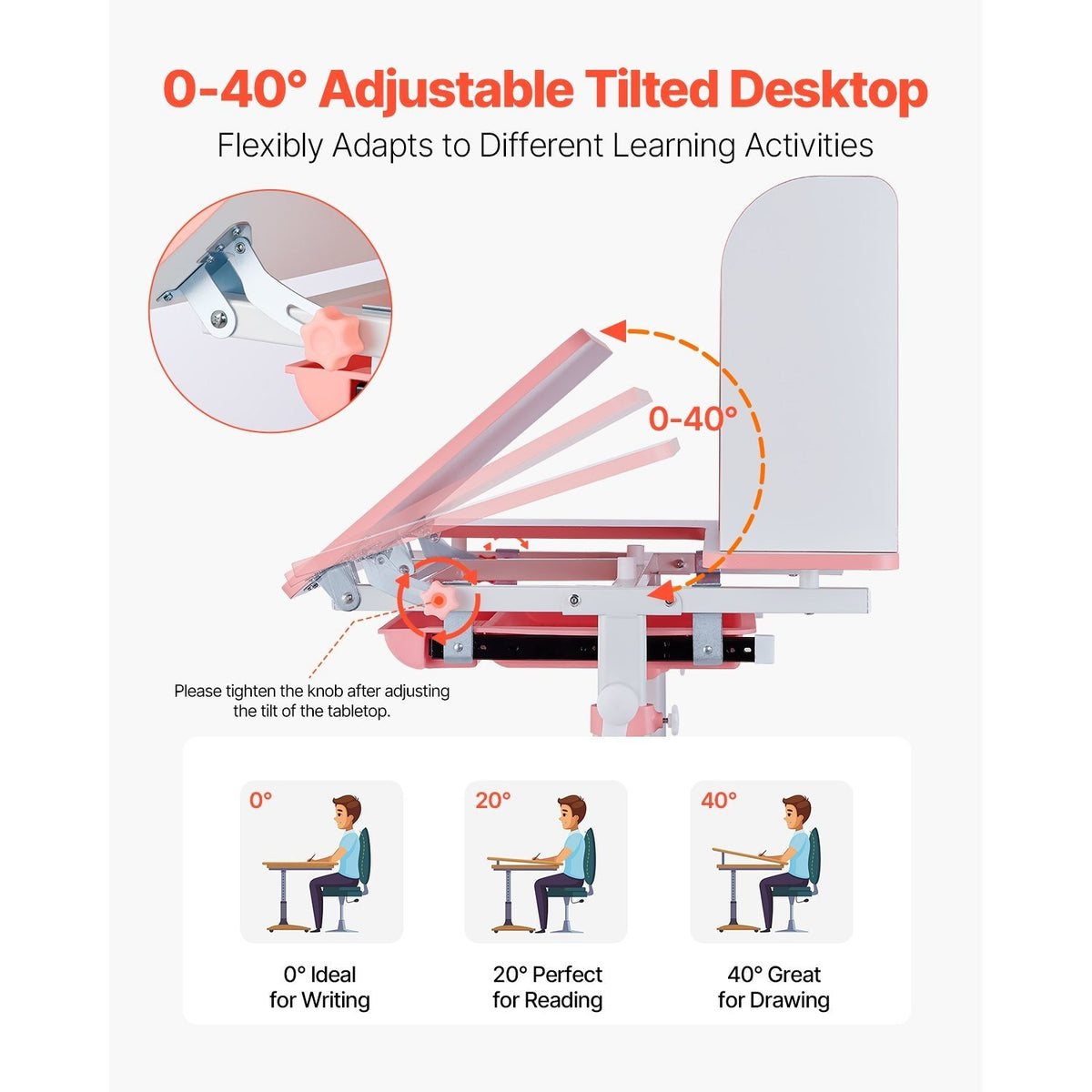 0-40° Adjustable Tilted Desktop

Flexibly Adapts to Different Learning Activities

0-40°

Please tighten the knob after adjusting the tilt of the tabletop.

0°

20°

40°

0° Ideal for Writing

20° Perfect for Reading

40° Great for Drawing