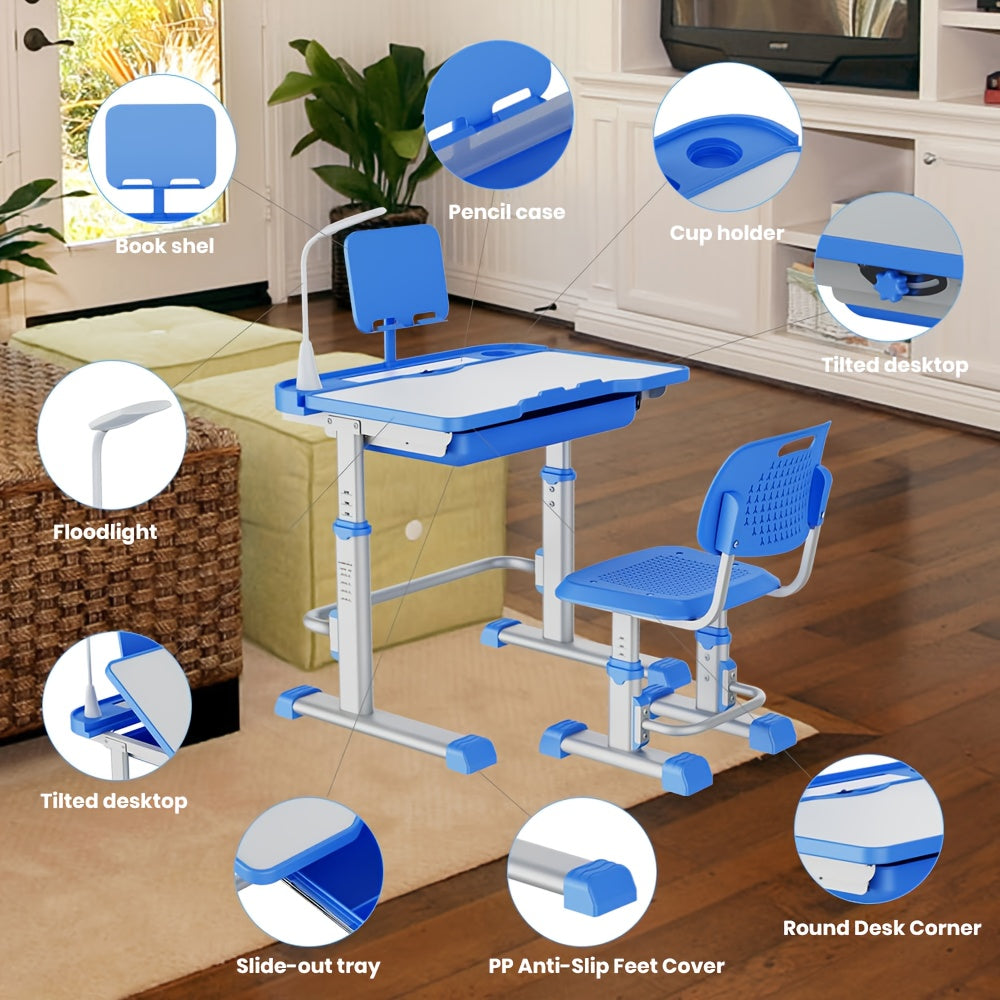 Book shel

Pencil case

Cup holder

Tilted desktop

Floodlight

Tilted desktop

Slide-out tray

PP Anti-Slip Feet Cover

Round Desk Corner