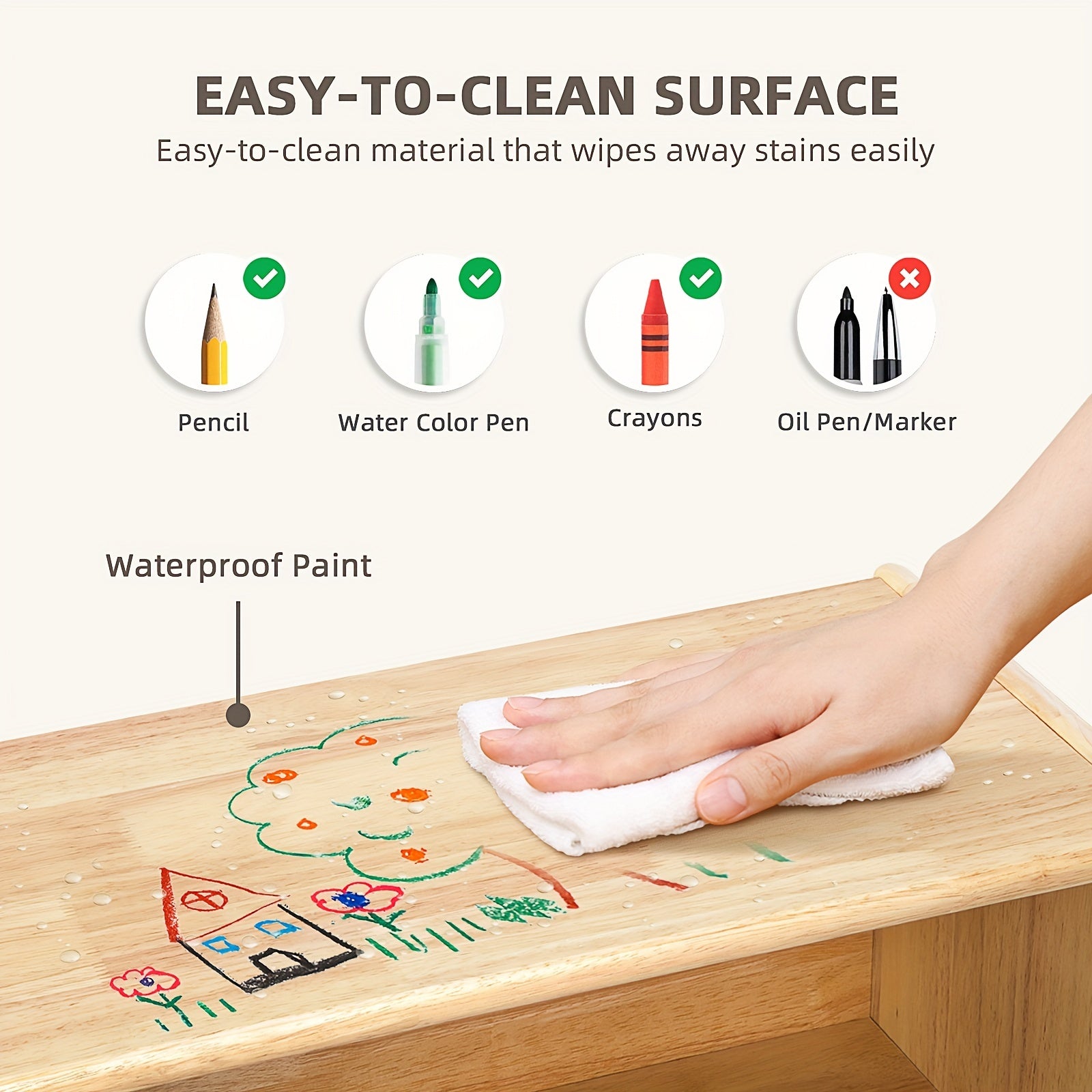 EASY-TO-CLEAN SURFACE
Easy-to-clean material that wipes away stains easily

Pencil

Water Color Pen

Crayons

Oil Pen/Marker

Waterproof Paint